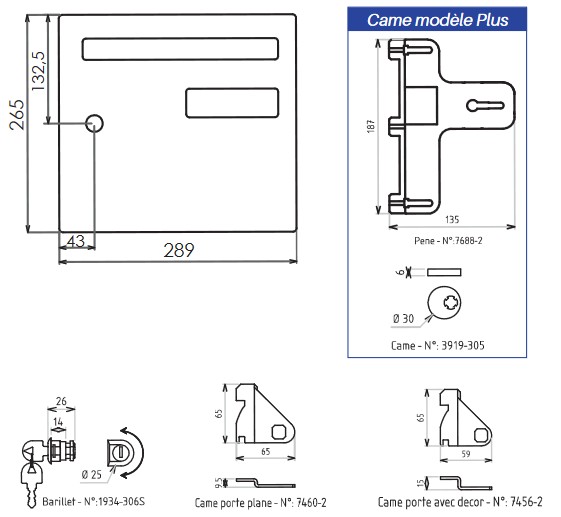 265
132,5
43
289

Came modèle Plus

187
135
Pene - N°:7688-2

6
Ø 30
Came - N°: 3919-305

26
14
Ø 25
Barillet - N°:1934-306S

65
65
9,5
Came porte plane - N°: 7460-2

65
59
15
Came porte avec decor - N°: 7456-2